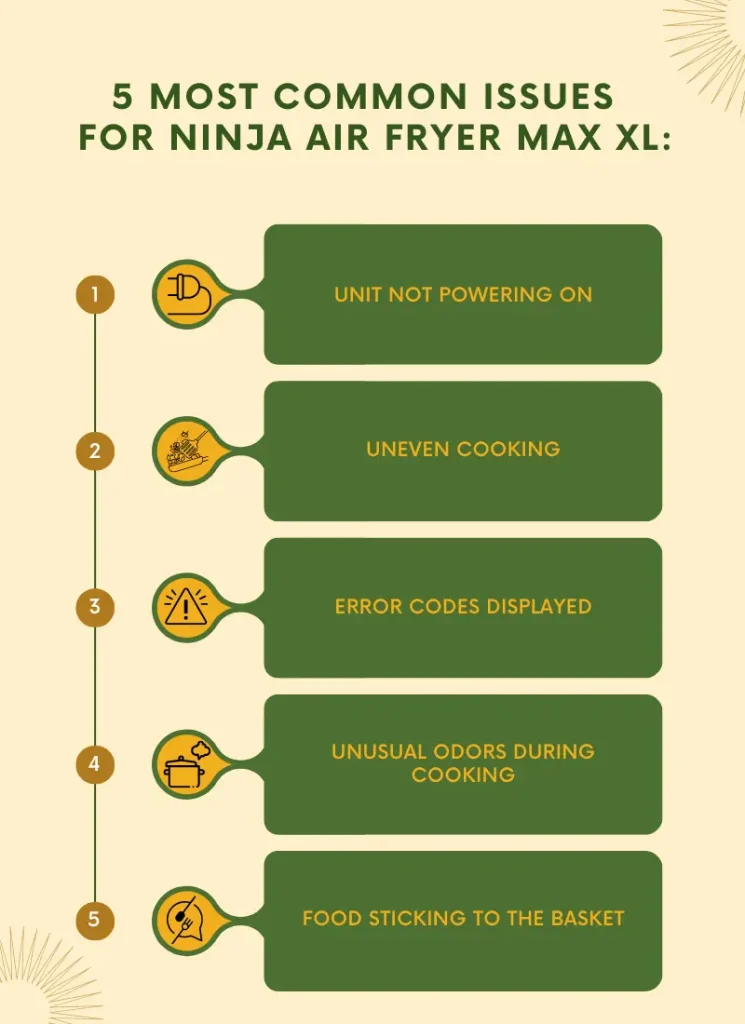 5 MOST COMMON ISSUES FOR NINJA AIR FRYER MAX XL:

1
UNIT NOT POWERING ON

2
UNEVEN COOKING

3
ERROR CODES DISPLAYED

4
UNUSUAL ODORS DURING COOKING

5
FOOD STICKING TO THE BASKET